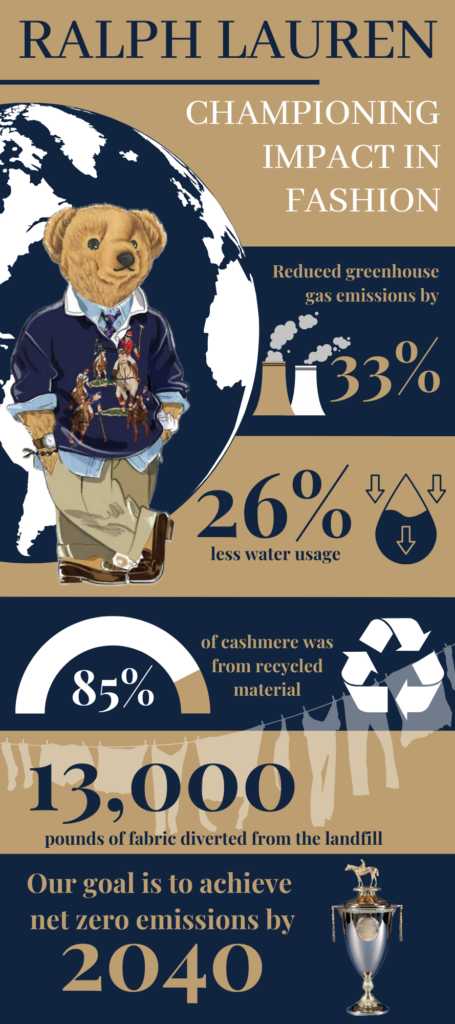 RALPH LAUREN

CHAMPIONING IMPACT IN FASHION

Reduced greenhouse gas emissions by

33%

26%
less water usage

85%

of cashmere was from recycled material

13,000
pounds of fabric diverted from the landfill

Our goal is to achieve net zero emissions by
2040